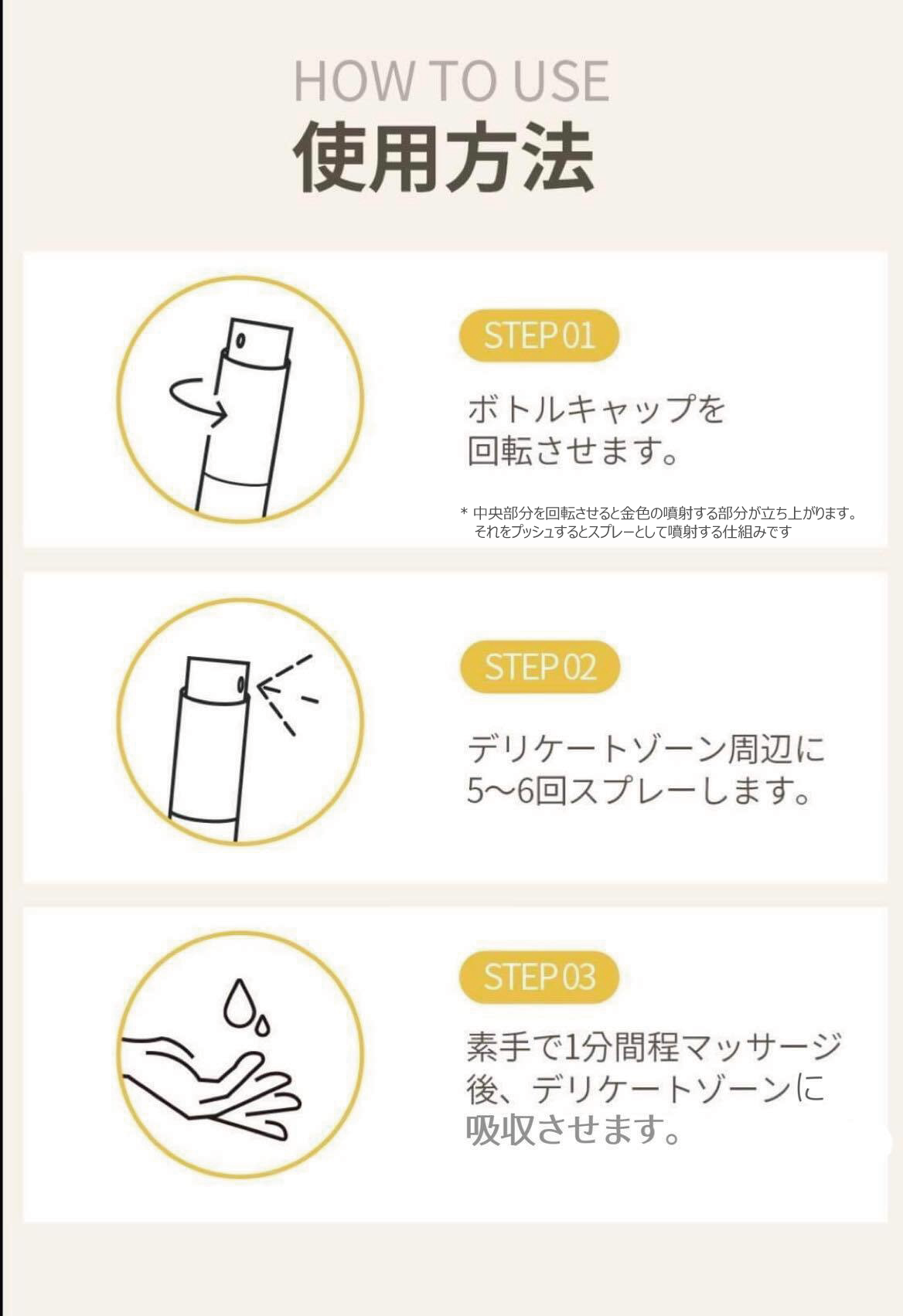 HOW TO USE
使用方法

STEP 01

ボトルキャップを回転させます。

* 中央部分を回転させると金色の噴射する部分が立ち上がります。それをプッシュするとスプレーとして噴射する仕組みです

STEP 02

デリケートゾーン周辺に5~6回スプレーします。

STEP 03

素手で1分間程マッサージ後、デリケートゾーンに吸収させます。